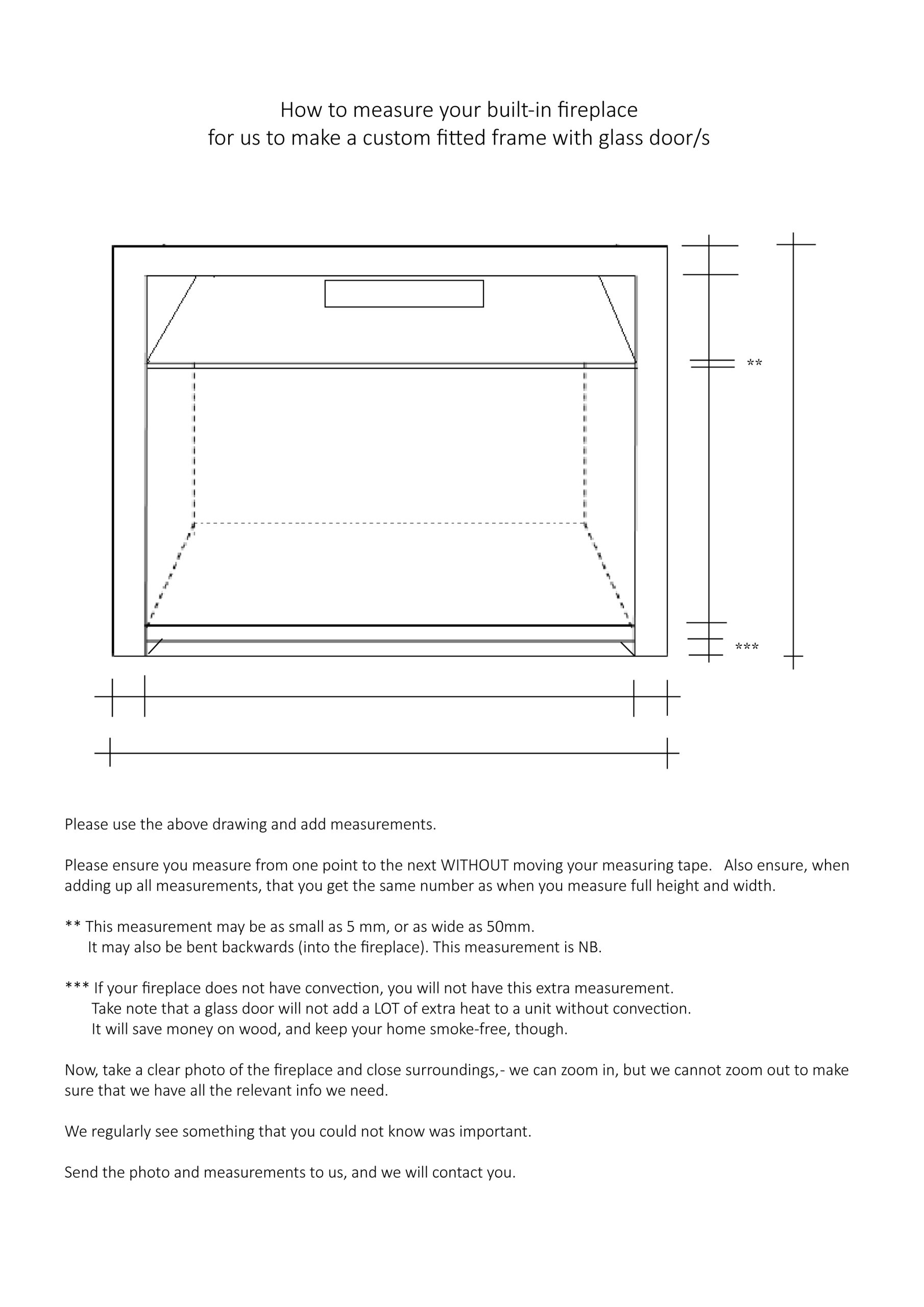 How to measure your built-in fireplace
for us to make a custom fitted frame with glass door/s

**

***

Please use the above drawing and add measurements.

Please ensure you measure from one point to the next WITHOUT moving your measuring tape. Also ensure, when adding up all measurements, that you get the same number as when you measure full height and width.

** This measurement may be as small as 5 mm, or as wide as 50mm.
It may also be bent backwards (into the fireplace). This measurement is NB.

*** If your fireplace does not have convection, you will not have this extra measurement.
Take note that a glass door will not add a LOT of extra heat to a unit without convection.
It will save money on wood, and keep your home smoke-free, though.

Now, take a clear photo of the fireplace and close surroundings,- we can zoom in, but we cannot zoom out to make sure that we have all the relevant info we need.

We regularly see something that you could not know was important.

Send the photo and measurements to us, and we will contact you.